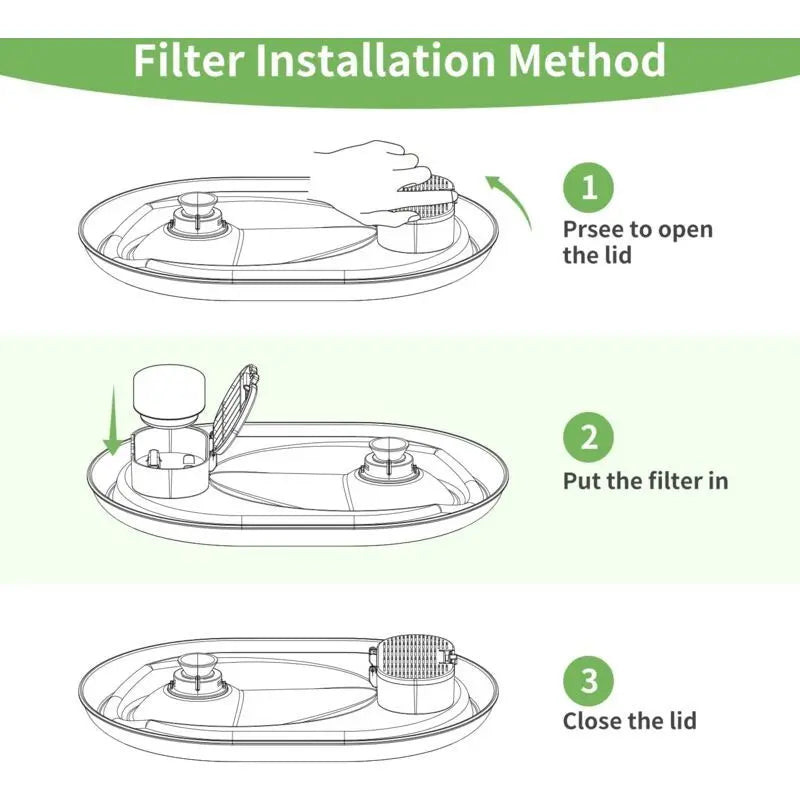 Filter Installation Method

1
Prsee to open the lid

2
Put the filter in

3
Close the lid