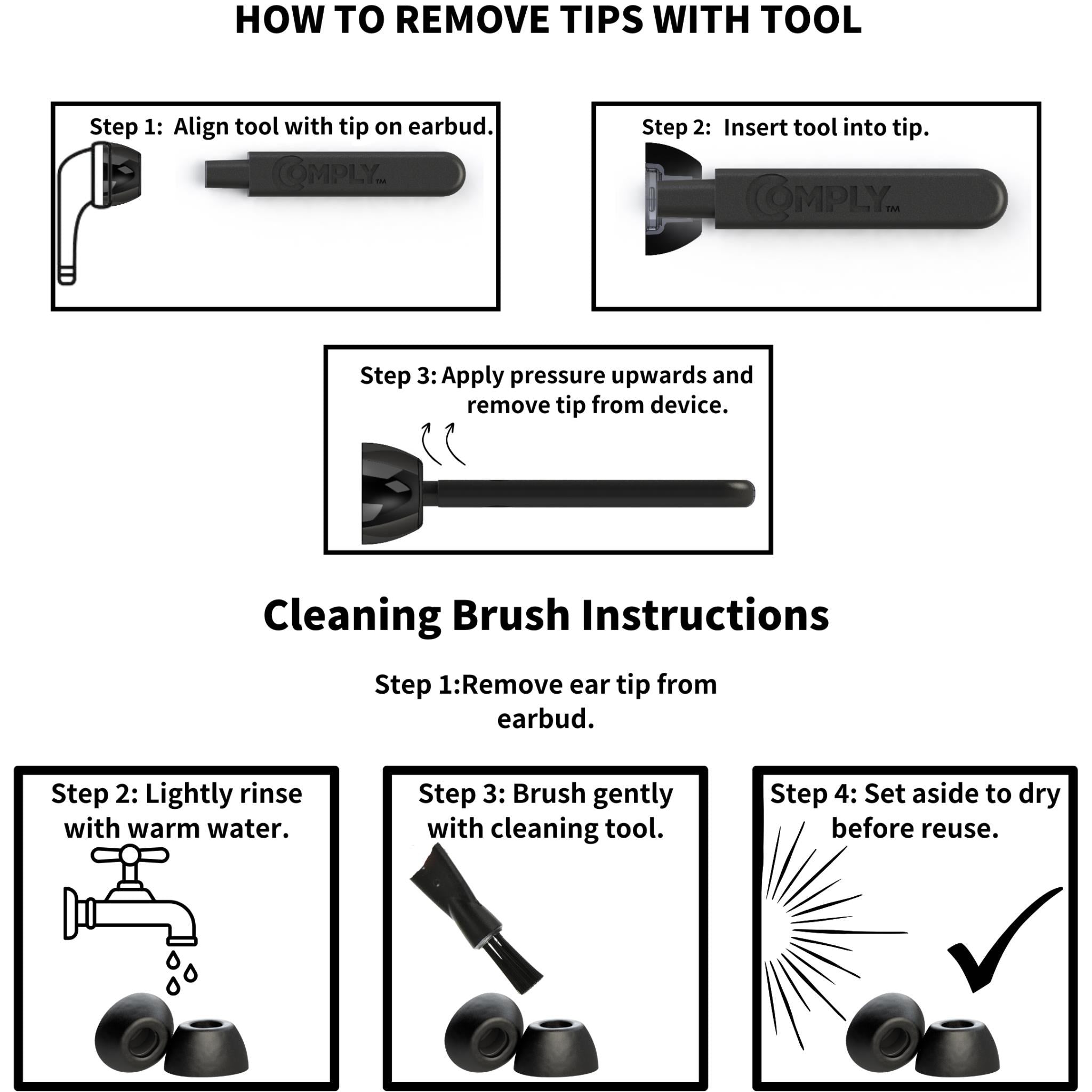 HOW TO REMOVE TIPS WITH TOOL

Step 1: Align tool with tip on earbud.

COMPLY™

Step 2: Insert tool into tip.

COMPLY™

Step 3: Apply pressure upwards and remove tip from device.

Cleaning Brush Instructions

Step 1:Remove ear tip from earbud.

Step 2: Lightly rinse with warm water.

Step 3: Brush gently with cleaning tool.

Step 4: Set aside to dry before reuse.