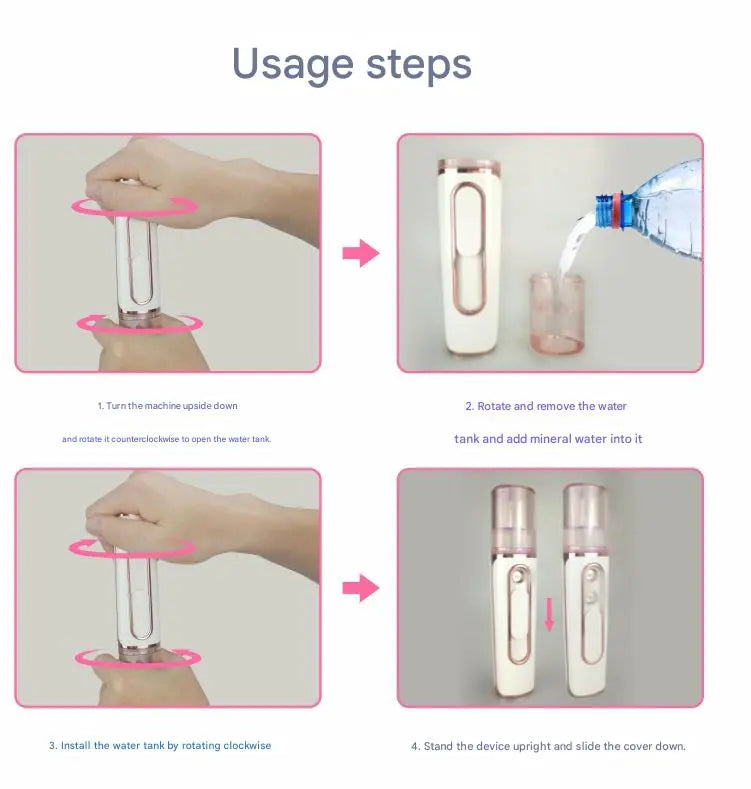 Usage steps

1. Turn the machine upside down

and rotate it counterclockwise to open the water tank.

2. Rotate and remove the water

tank and add mineral water into it

3. Install the water tank by rotating clockwise

4. Stand the device upright and slide the cover down.