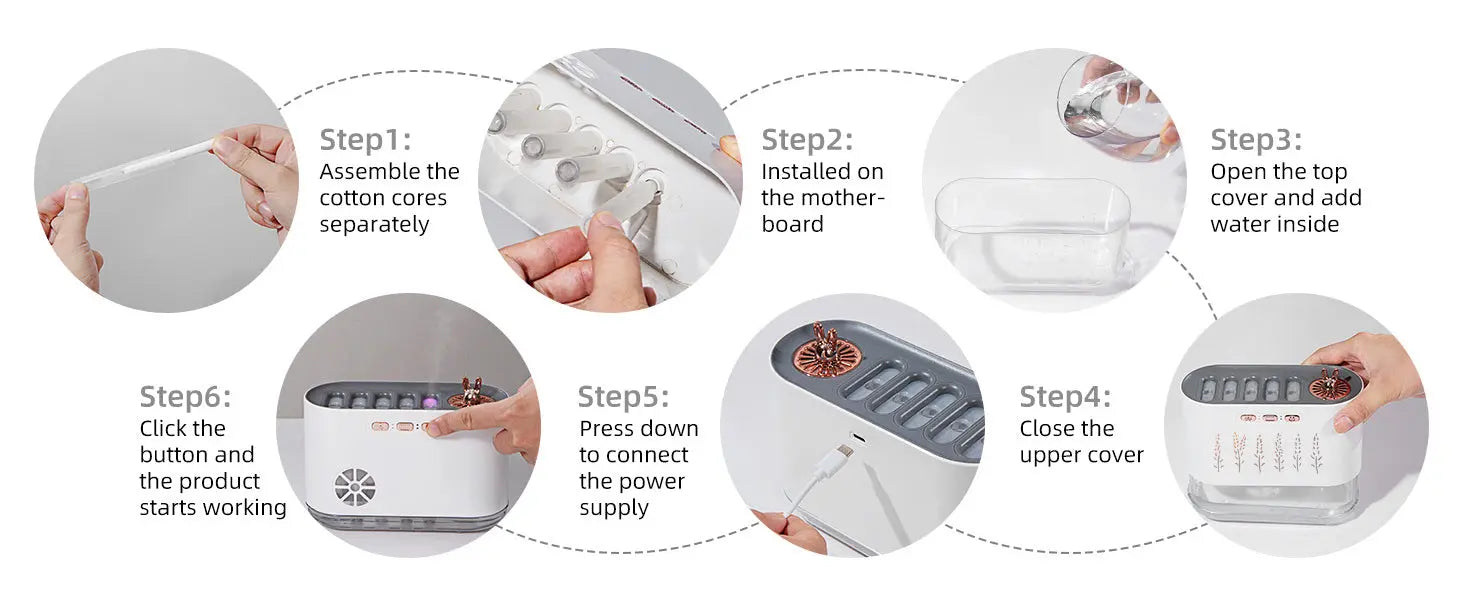 Step1:
Assemble the cotton cores separately

Step2:
Installed on the motherboard

Step3:
Open the top cover and add water inside

Step6:
Click the button and the product starts working

Step5:
Press down to connect the power supply

Step4:
Close the upper cover