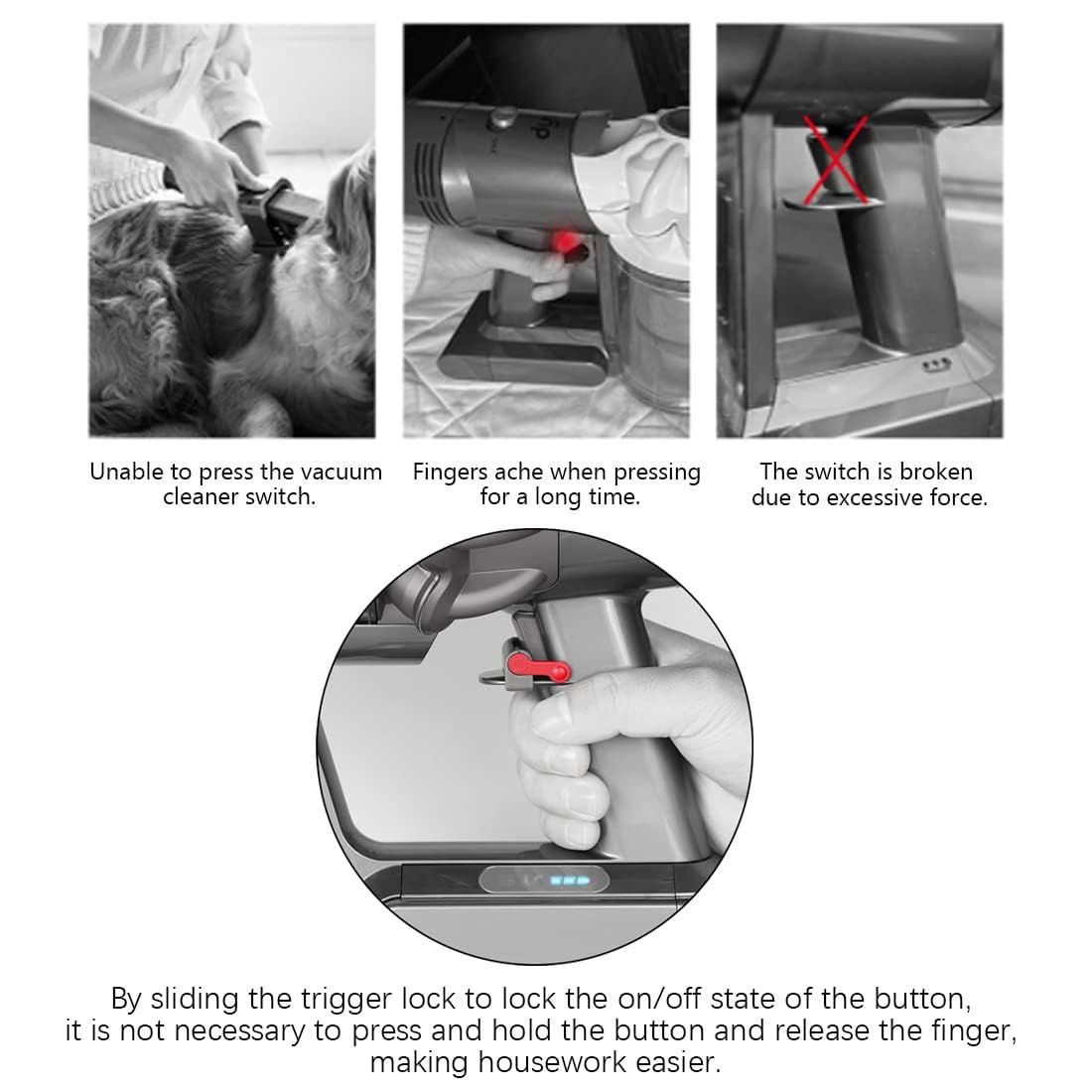 Unable to press the vacuum cleaner switch.

Fingers ache when pressing for a long time.

The switch is broken due to excessive force.

By sliding the trigger lock to lock the on/off state of the button, it is not necessary to press and hold the button and release the finger, making housework easier.