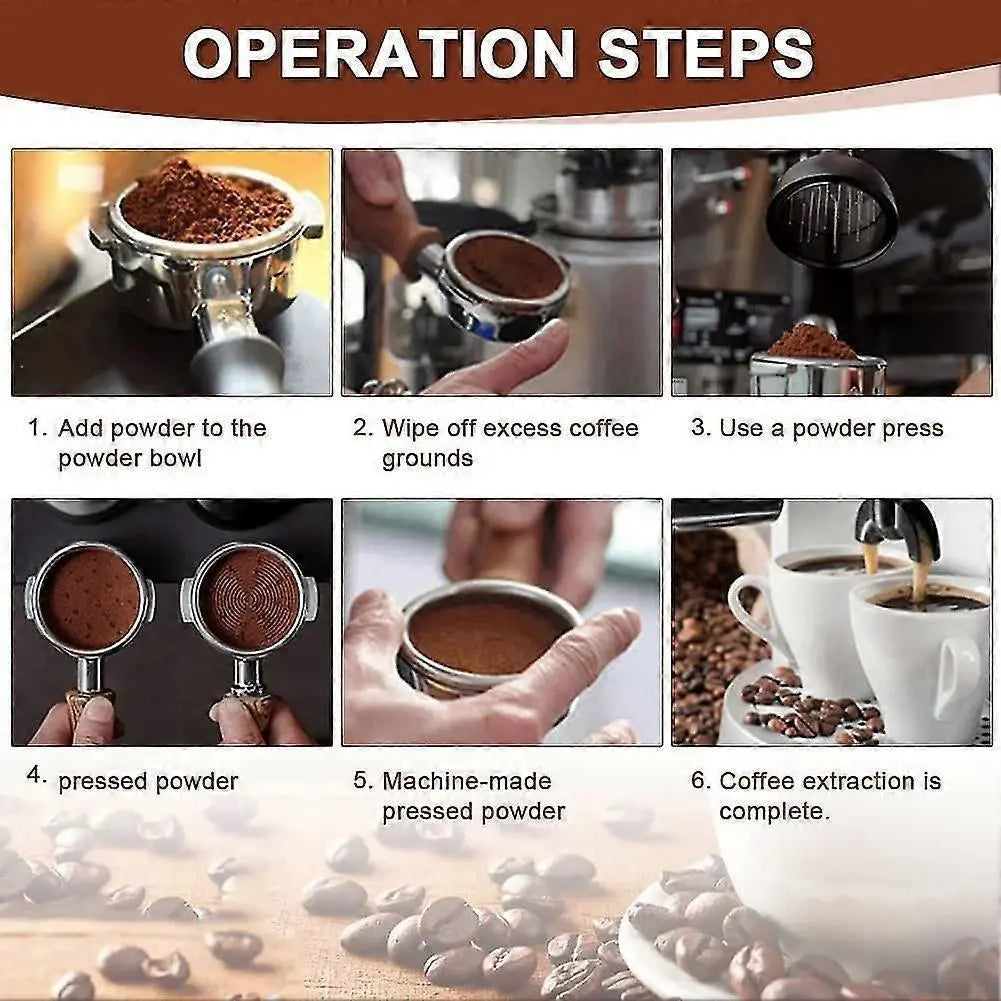 OPERATION STEPS

1. Add powder to the powder bowl

2. Wipe off excess coffee grounds

3. Use a powder press

4. pressed powder

5. Machine-made pressed powder

6. Coffee extraction is complete.