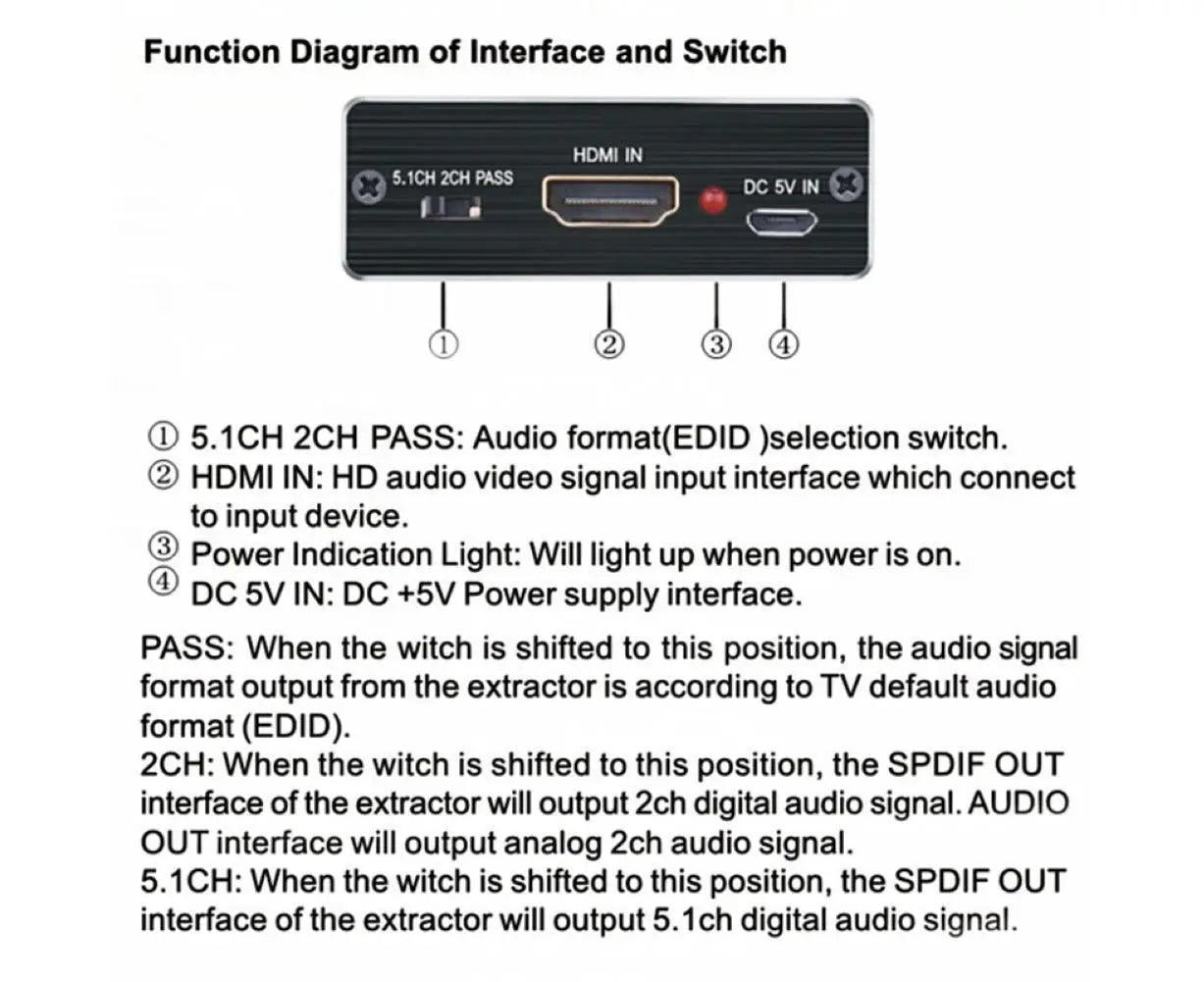 Function Diagram of Interface and Switch

5.1CH 2CH PASS

HDMI IN

DC 5V IN

①

②

③

④

① 5.1CH 2CH PASS: Audio format(EDID )selection switch.
② HDMI IN: HD audio video signal input interface which connect to input device.
③ Power Indication Light: Will light up when power is on.
④ DC 5V IN: DC +5V Power supply interface.

PASS: When the witch is shifted to this position, the audio signal format output from the extractor is according to TV default audio format (EDID).
2CH: When the witch is shifted to this position, the SPDIF OUT interface of the extractor will output 2ch digital audio signal. AUDIO OUT interface will output analog 2ch audio signal.
5.1CH: When the witch is shifted to this position, the SPDIF OUT interface of the extractor will output 5.1ch digital audio signal.