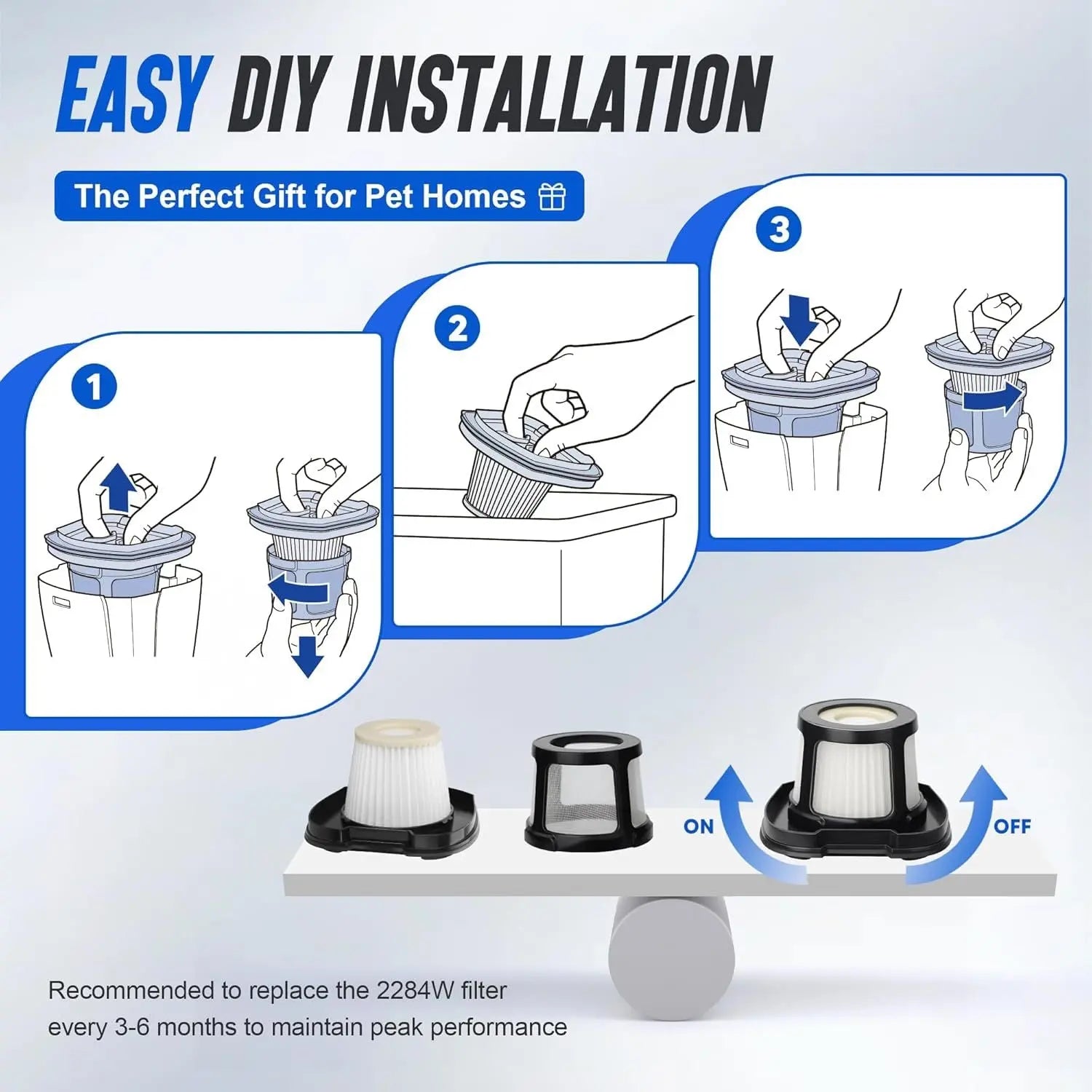 EASY DIY INSTALLATION

The Perfect Gift for Pet Homes

1

2

3

ON

OFF

Recommended to replace the 2284W filter every 3-6 months to maintain peak performance