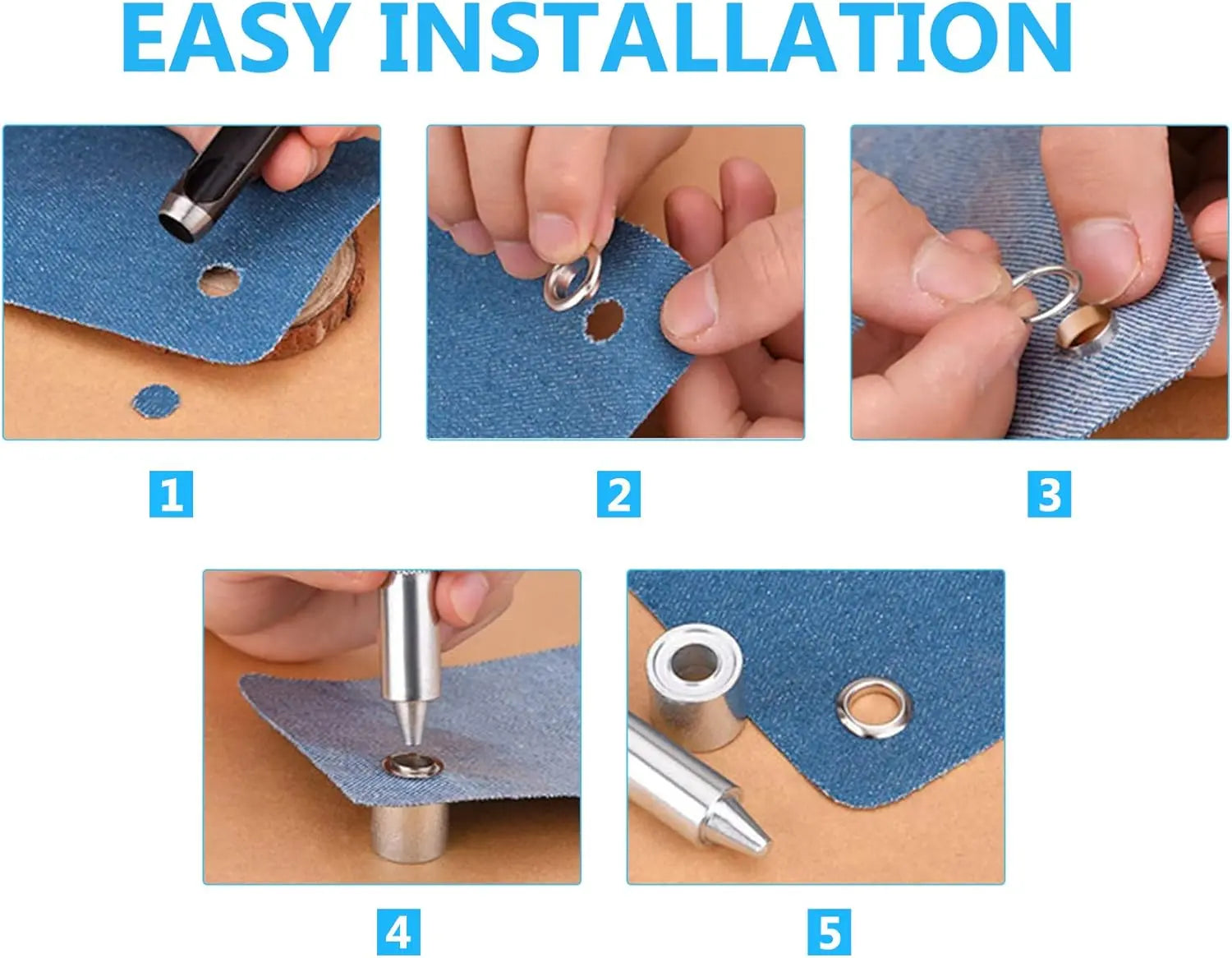 EASY INSTALLATION

1

2

3

4

5