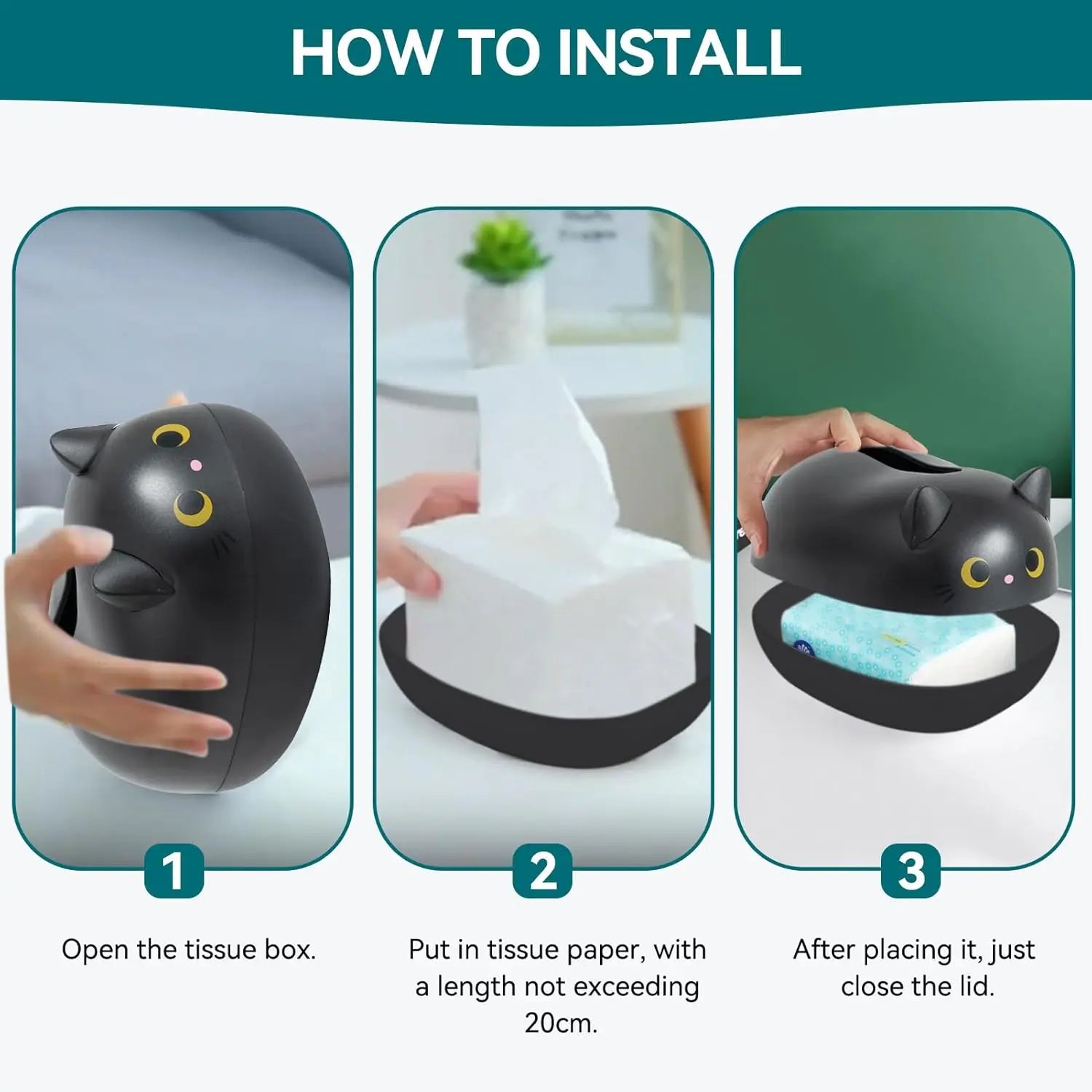 HOW TO INSTALL

1

Open the tissue box.

2

Put in tissue paper, with a length not exceeding 20cm.

3

After placing it, just close the lid.