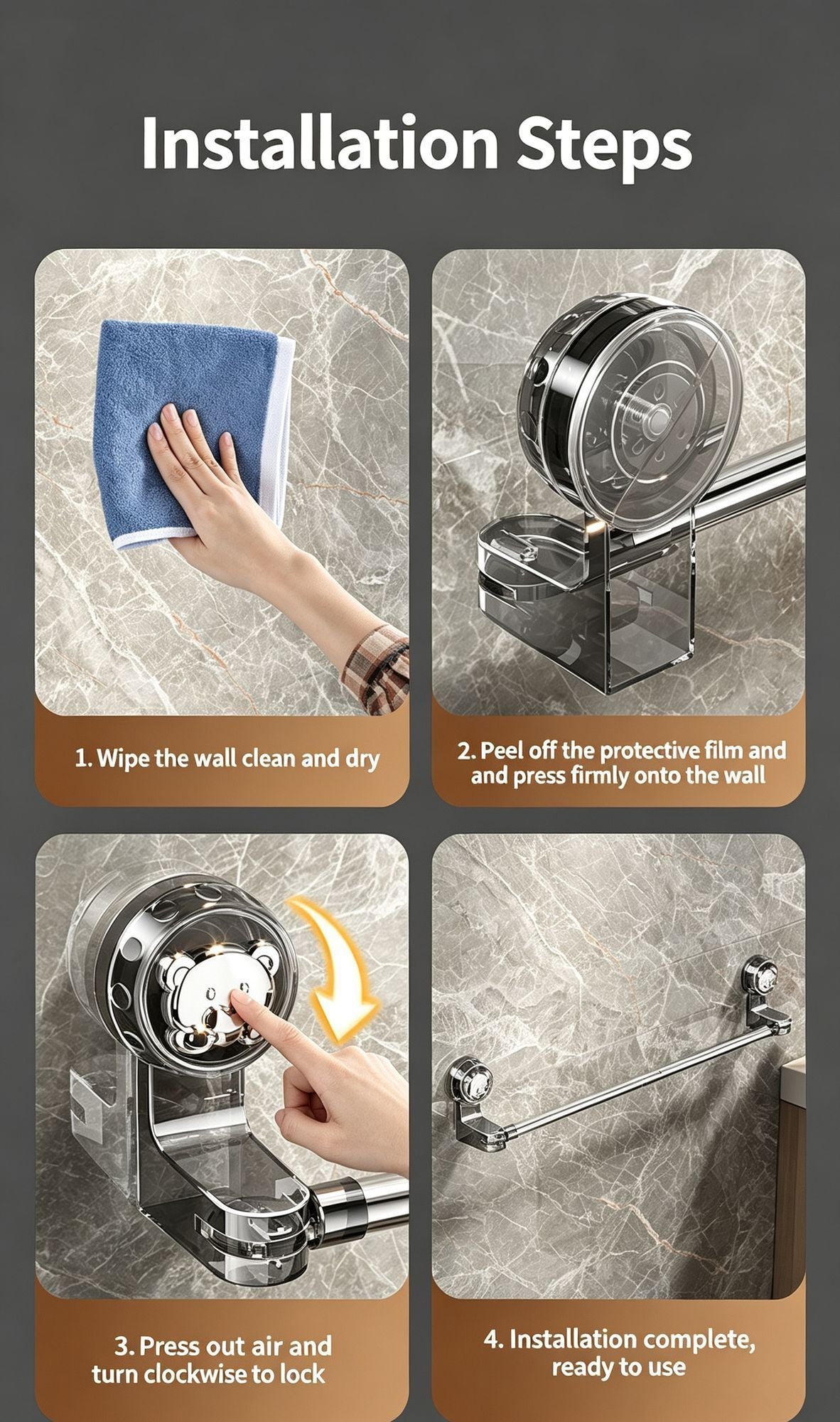 Installation Steps

1. Wipe the wall clean and dry

2. Peel off the protective film and and press firmly onto the wall

3. Press out air and turn clockwise to lock

4. Installation complete, ready to use