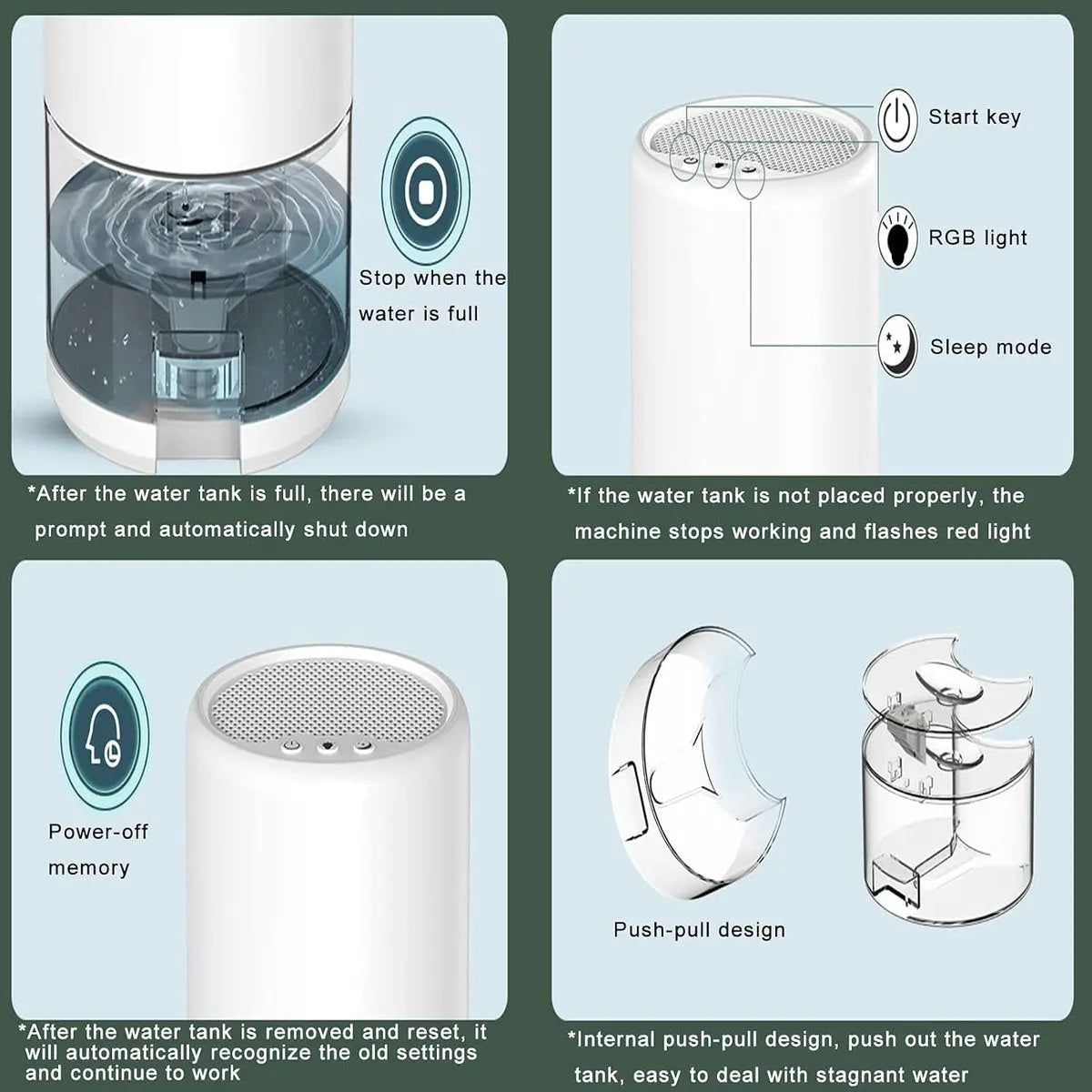 Stop when the water is full

*After the water tank is full, there will be a prompt and automatically shut down

Start key

RGB light

Sleep mode

*If the water tank is not placed properly, the machine stops working and flashes red light

Power-off memory

*After the water tank is removed and reset, it will automatically recognize the old settings and continue to work

Push-pull design

*Internal push-pull design, push out the water tank, easy to deal with stagnant water