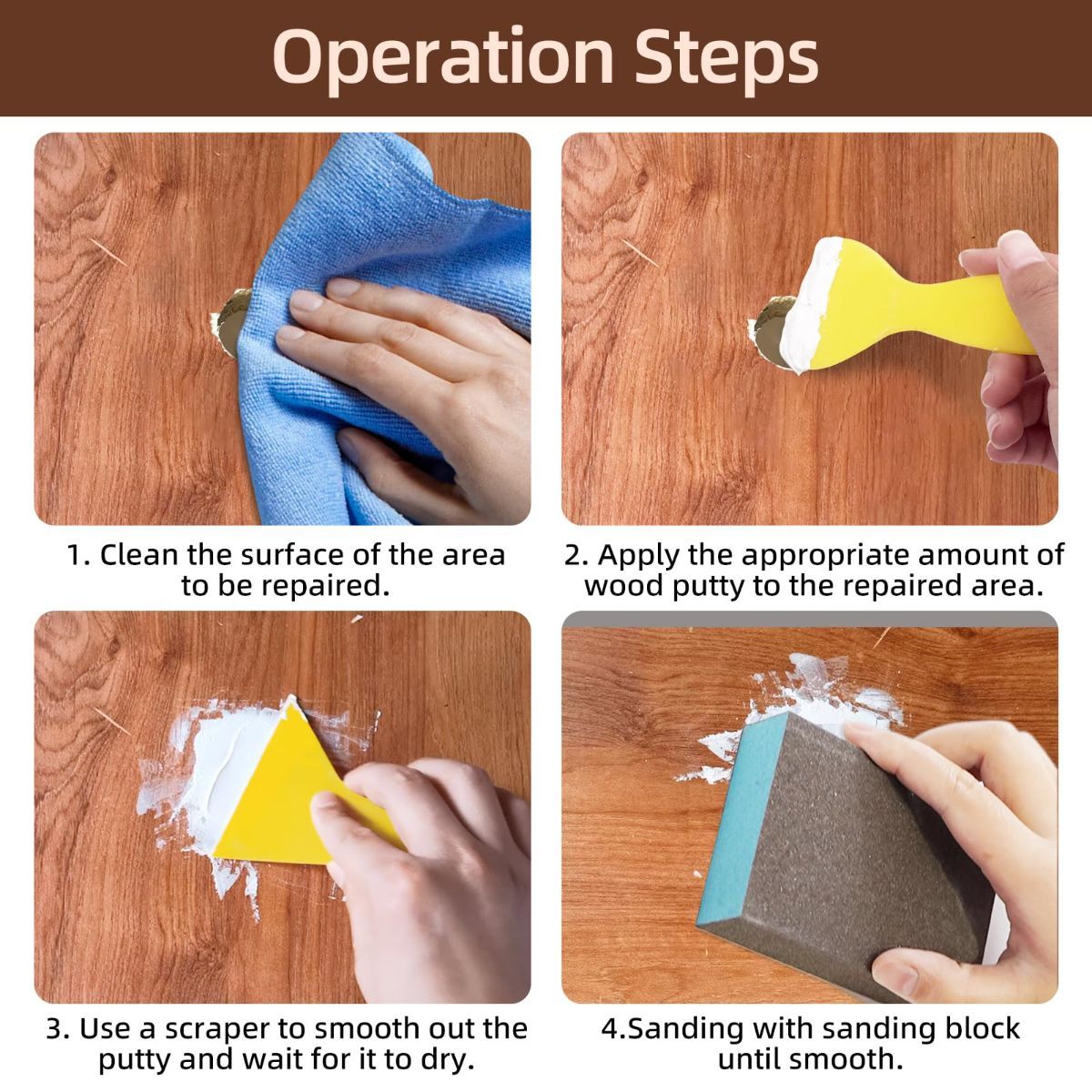 Operation Steps

1. Clean the surface of the area to be repaired.

2. Apply the appropriate amount of wood putty to the repaired area.

3. Use a scraper to smooth out the putty and wait for it to dry.

4.Sanding with sanding block until smooth.